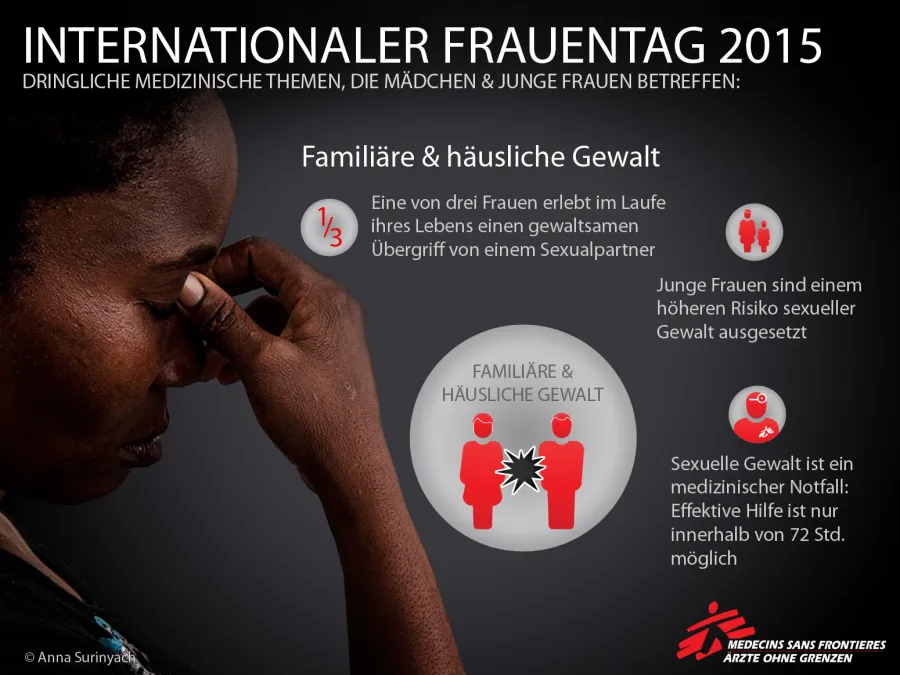 INTERNATIONALER FRAUENTAG 2015
DRINGLICHE MEDIZINISCHE THEMEN, DIE MÄDCHEN & JUNGE FRAUEN BETREFFEN:

Familiäre & häusliche Gewalt

$\frac{1}{3}$ Eine von drei Frauen erlebt im Laufe ihres Lebens einen gewaltsamen Übergriff von einem Sexualpartner

Junge Frauen sind einem höheren Risiko sexueller Gewalt ausgesetzt

FAMILIÄRE & HÄUSLICHE GEWALT

Sexuelle Gewalt ist ein medizinischer Notfall: Effektive Hilfe ist nur innerhalb von 72 Std. möglich

© Anna Surinyach

MEDECINS SANS FRONTIERES
ÄRZTE OHNE GRENZEN