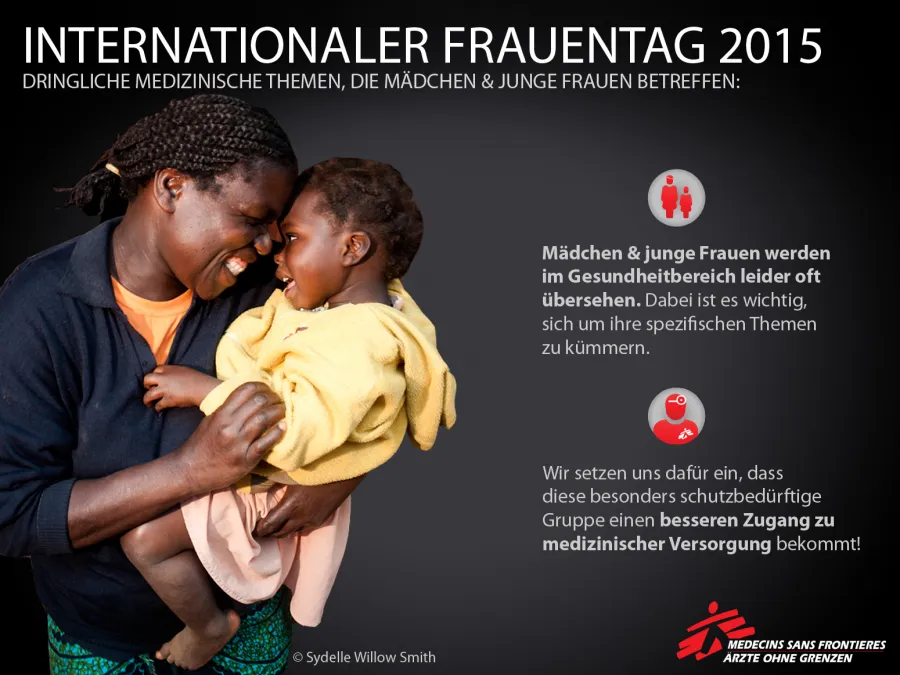 INTERNATIONALER FRAUENTAG 2015
DRINGLICHE MEDIZINISCHE THEMEN, DIE MÄDCHEN & JUNGE FRAUEN BETREFFEN:

Mädchen & junge Frauen werden im Gesundheitbereich leider oft übersehen. Dabei ist es wichtig, sich um ihre spezifischen Themen zu kümmern.

Wir setzen uns dafür ein, dass diese besonders schutzbedürftige Gruppe einen besseren Zugang zu medizinischer Versorgung bekommt!

© Sydelle Willow Smith

MEDECINS SANS FRONTIERES
ÄRZTE OHNE GRENZEN